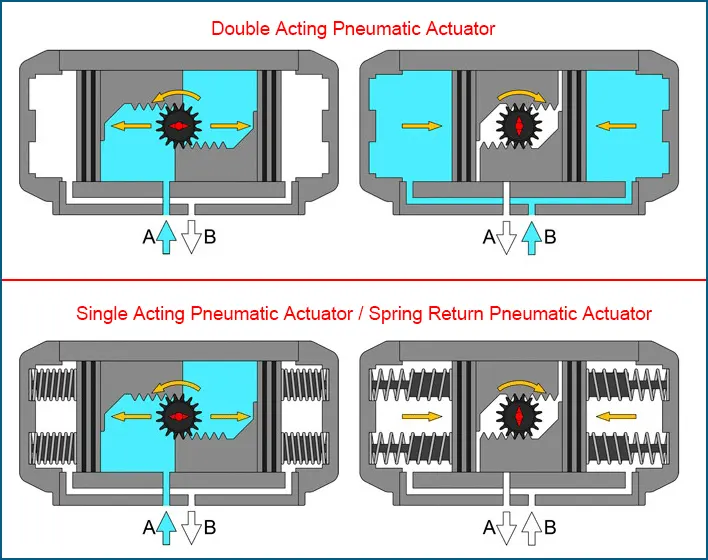 Double Acting Pneumatic Actuator

A B

A B

Single Acting Pneumatic Actuator / Spring Return Pneumatic Actuator

A B

A B