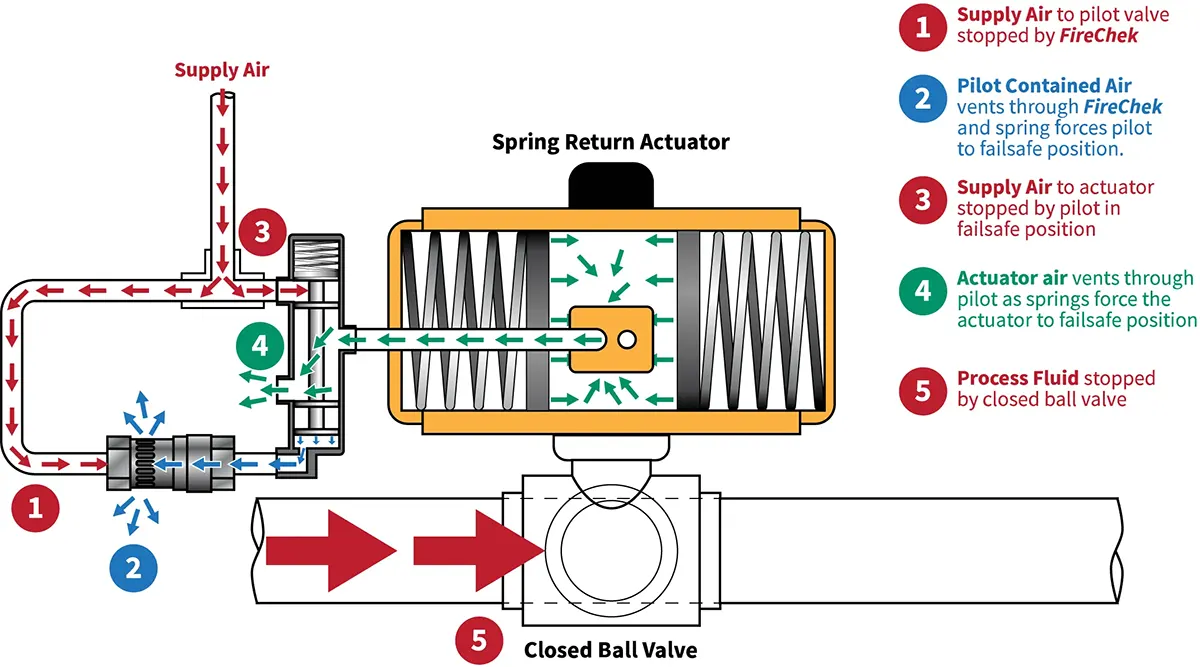 Supply Air

Spring Return Actuator

3

4

1

2

5

Closed Ball Valve

1 Supply Air to pilot valve stopped by FireChek

2 Pilot Contained Air vents through FireChek and spring forces pilot to failsafe position.

3 Supply Air to actuator stopped by pilot in failsafe position

4 Actuator air vents through pilot as springs force the actuator to failsafe position

5 Process Fluid stopped by closed ball valve